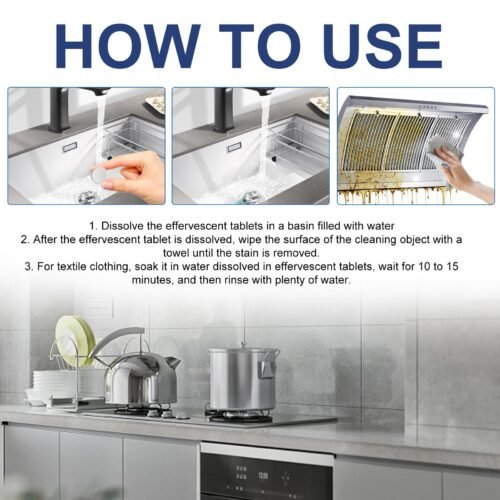 HOW TO USE

1. Dissolve the effervescent tablets in a basin filled with water
2. After the effervescent tablet is dissolved, wipe the surface of the cleaning object with a towel until the stain is removed.
3. For textile clothing, soak it in water dissolved in effervescent tablets, wait for 10 to 15 minutes, and then rinse with plenty of water.