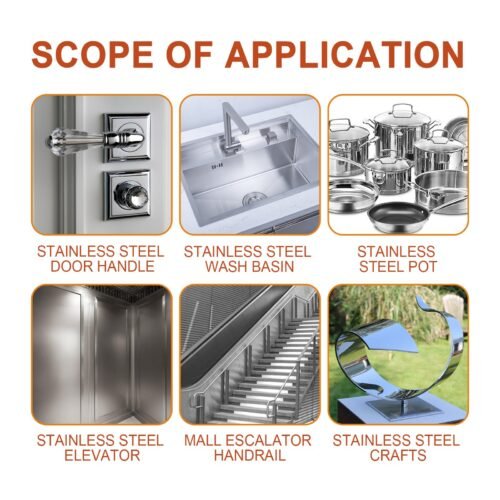 SCOPE OF APPLICATION

STAINLESS STEEL DOOR HANDLE

STAINLESS STEEL WASH BASIN

STAINLESS STEEL POT

STAINLESS STEEL ELEVATOR

MALL ESCALATOR HANDRAIL

STAINLESS STEEL CRAFTS